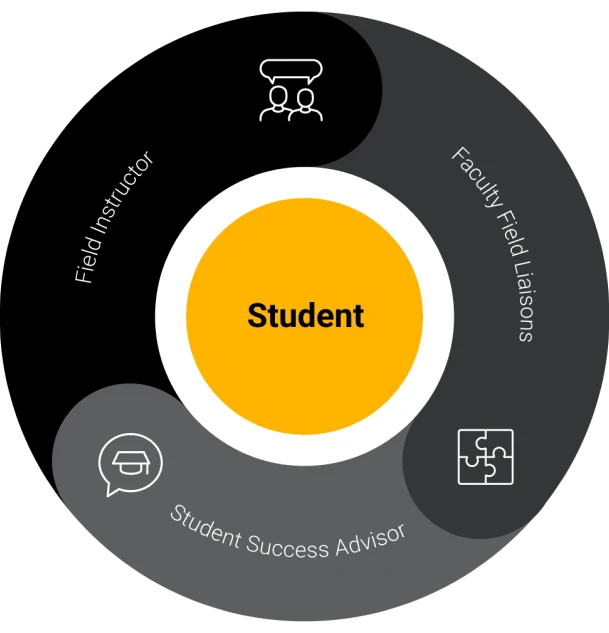 Field Instructor

Faculty Field Liaisons

Student

Student Success Advisor